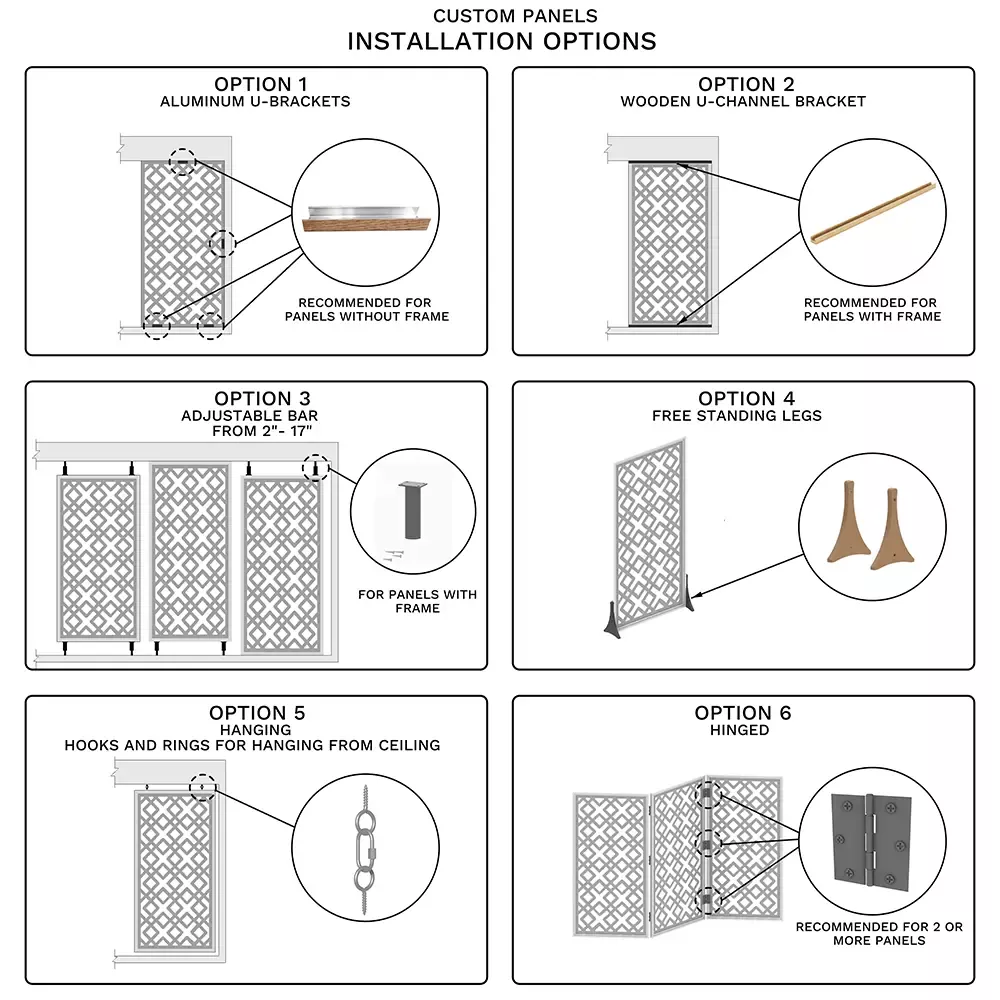 CUSTOM PANELS
INSTALLATION OPTIONS

OPTION 1
ALUMINUM U-BRACKETS

RECOMMENDED FOR PANELS WITHOUT FRAME

OPTION 2
WOODEN U-CHANNEL BRACKET

RECOMMENDED FOR PANELS WITH FRAME

OPTION 3
ADJUSTABLE BAR FROM 2"- 17"

FOR PANELS WITH FRAME

OPTION 4
FREE STANDING LEGS

OPTION 5
HANGING
HOOKS AND RINGS FOR HANGING FROM CEILING

OPTION 6
HINGED

RECOMMENDED FOR 2 OR MORE PANELS